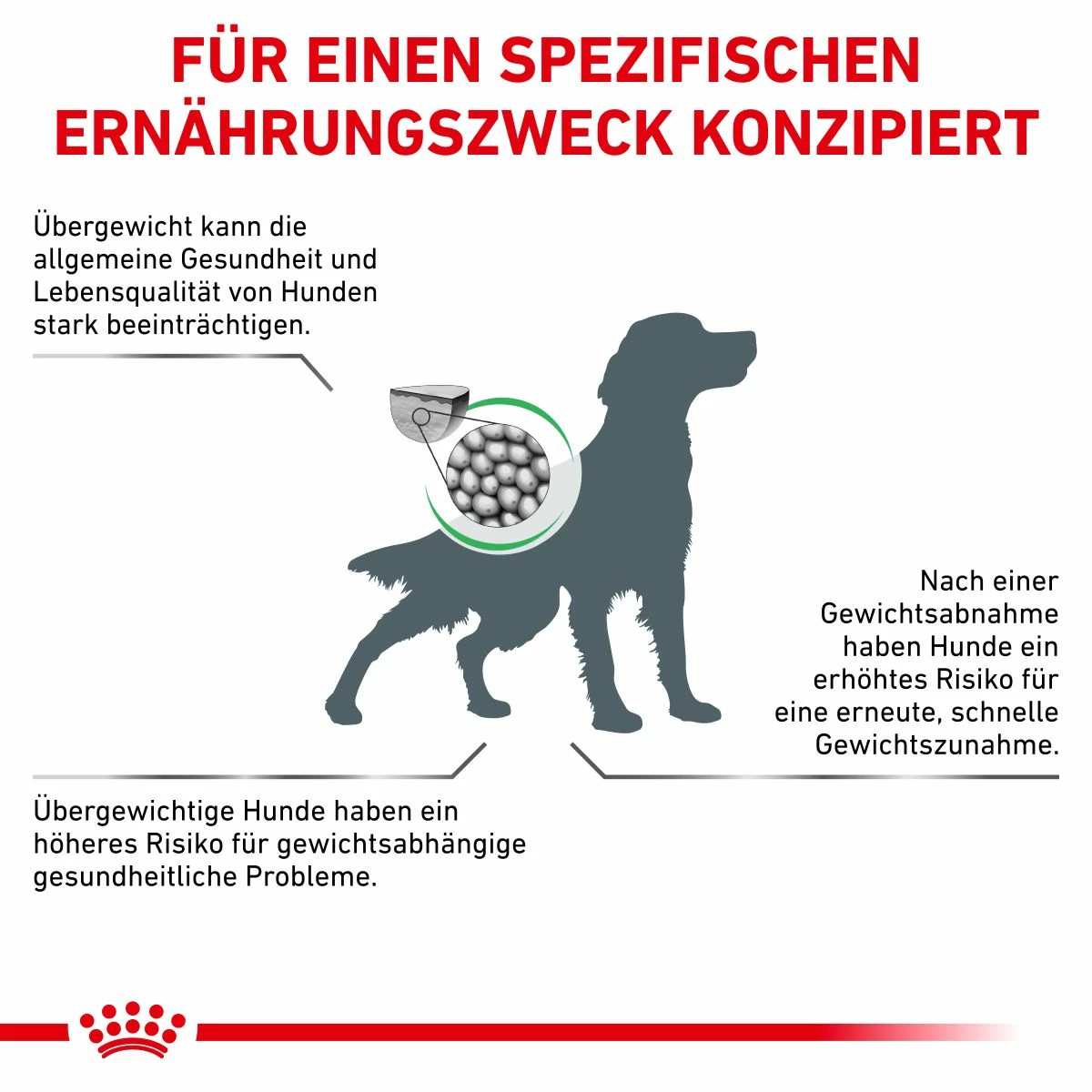 FÜR EINEN SPEZIFISCHEN ERNÄHRUNGSZWECK KONZIPIERT

Übergewicht kann die allgemeine Gesundheit und Lebensqualität von Hunden stark beeinträchtigen.

Nach einer Gewichtsabnahme haben Hunde ein erhöhtes Risiko für eine erneute, schnelle Gewichtszunahme.

Übergewichtige Hunde haben ein höheres Risiko für gewichtsabhängige gesundheitliche Probleme.